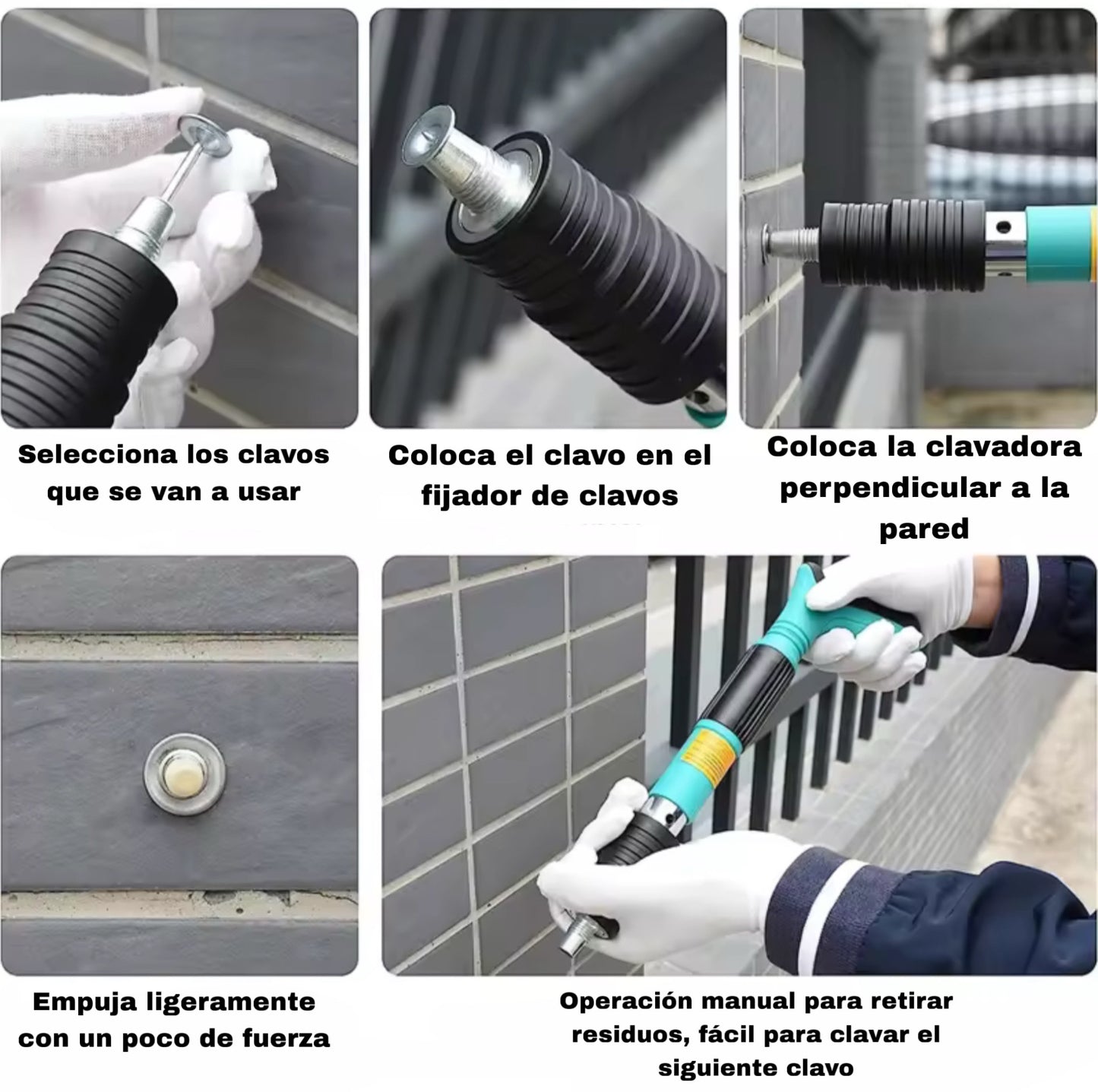 Selecciona los clavos que se van a usar

Coloca el clavo en el fijador de clavos

Coloca la clavadora perpendicular a la pared

Empuja ligeramente con un poco de fuerza

Operación manual para retirar residuos, fácil para clavar el siguiente clavo