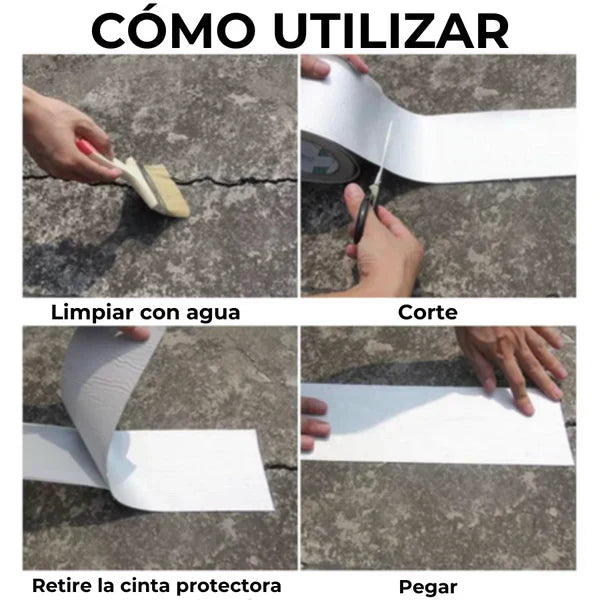 CÓMO UTILIZAR

Limpiar con agua

Corte

Retire la cinta protectora

Pegar