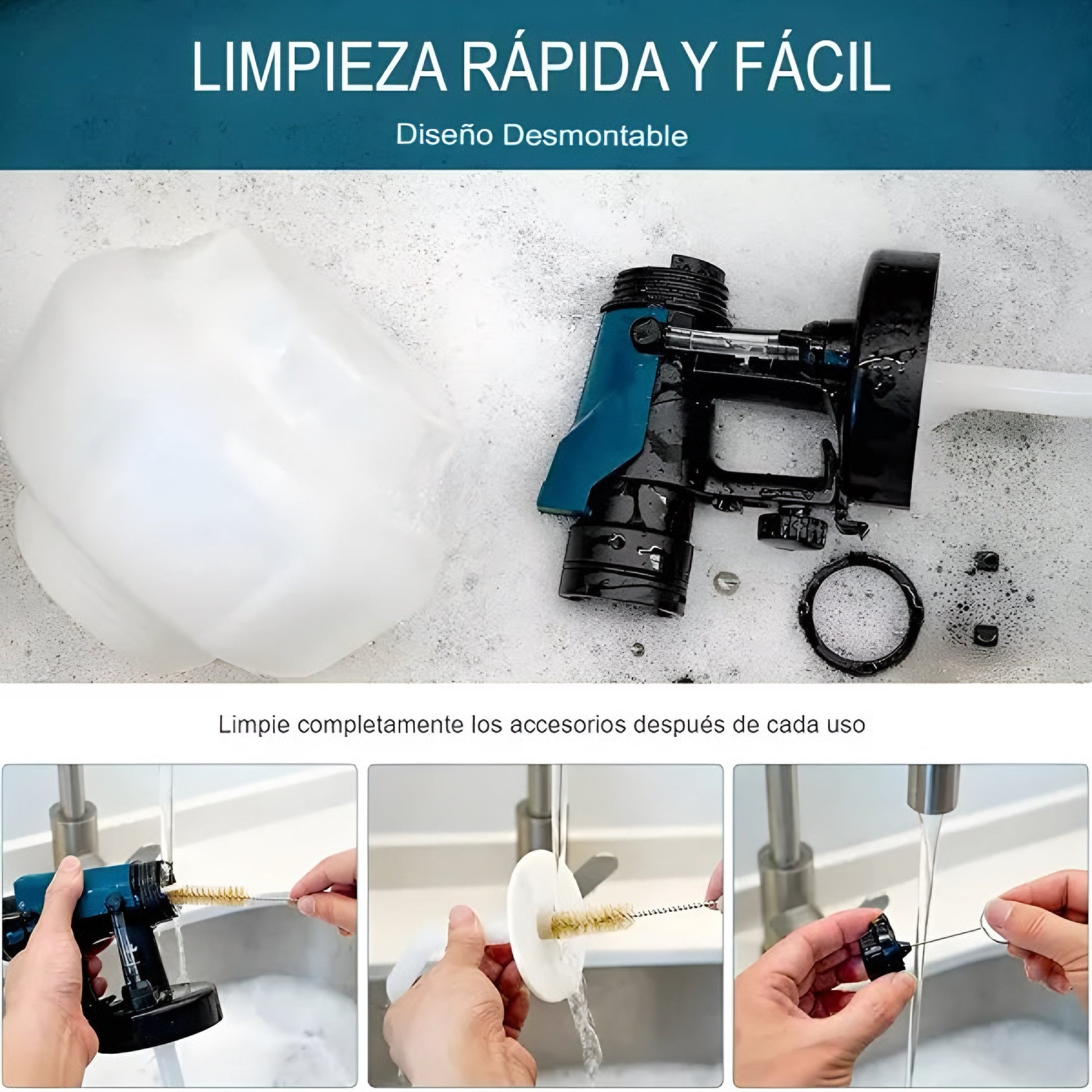 LIMPIEZA RÁPIDA Y FÁCIL

Diseño Desmontable

Limpie completamente los accesorios después de cada uso