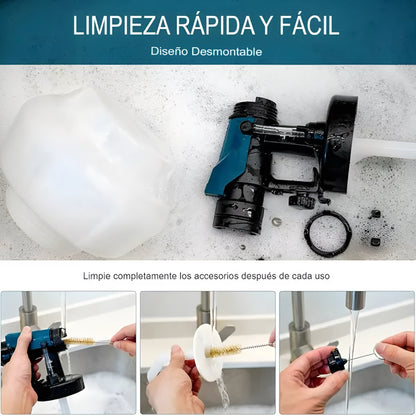 LIMPIEZA RÁPIDA Y FÁCIL
Diseño Desmontable

Limpie completamente los accesorios después de cada uso