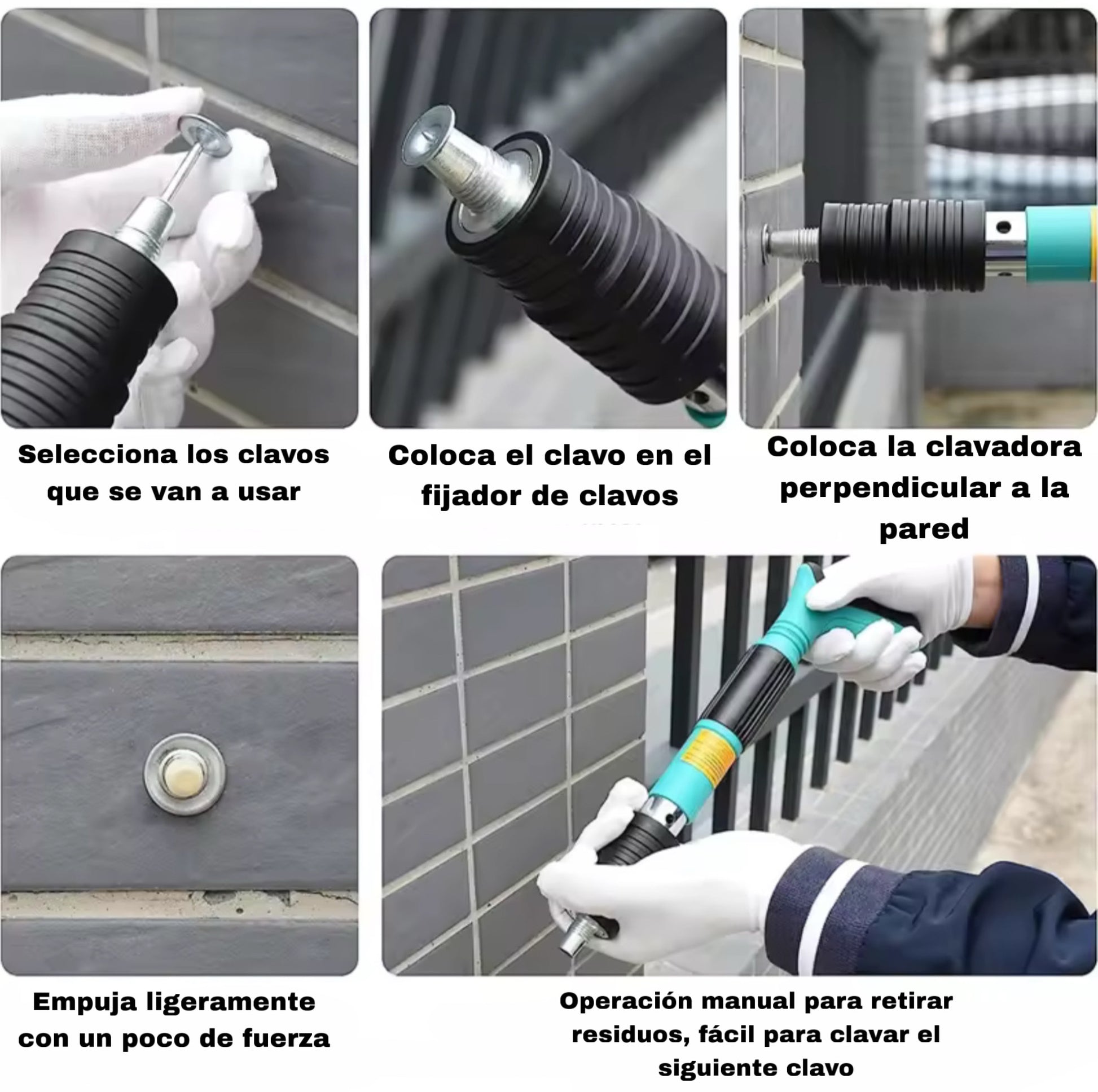 Selecciona los clavos que se van a usar

Coloca el clavo en el fijador de clavos

Coloca la clavadora perpendicular a la pared

Empuja ligeramente con un poco de fuerza

Operación manual para retirar residuos, fácil para clavar el siguiente clavo