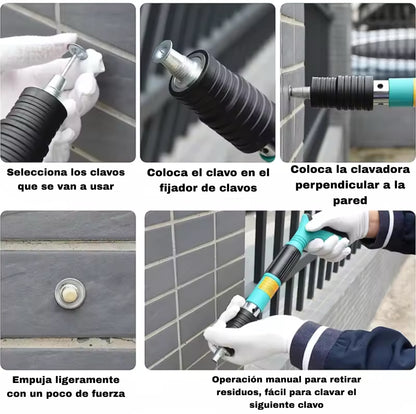 Selecciona los clavos que se van a usar

Coloca el clavo en el fijador de clavos

Coloca la clavadora perpendicular a la pared

Empuja ligeramente con un poco de fuerza

Operación manual para retirar residuos, fácil para clavar el siguiente clavo