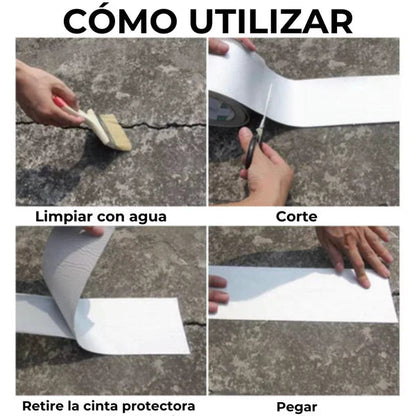 CÓMO UTILIZAR

Limpiar con agua

Corte

Retire la cinta protectora

Pegar